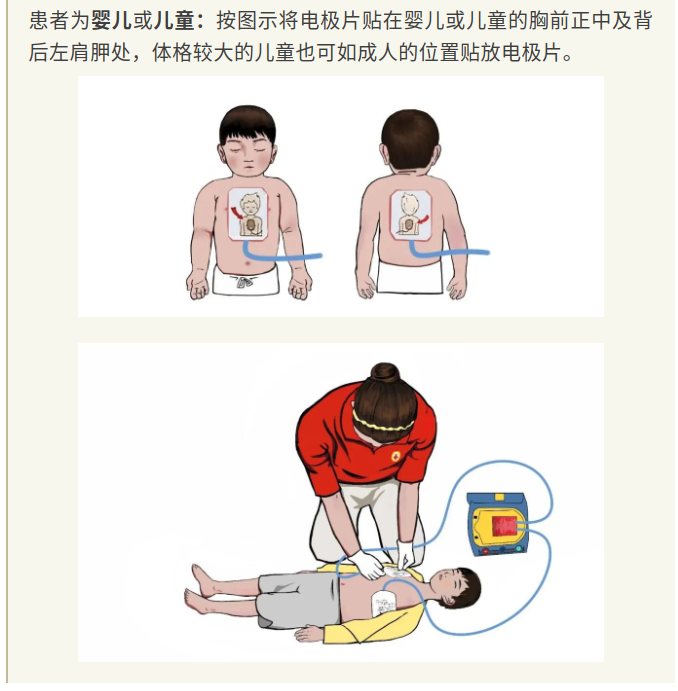 患者为婴儿或儿童：按图示将电极片贴在婴儿或儿童的胸前正中及背后左肩胛处，体格较大的儿童也可如成人的位置贴放电极片。